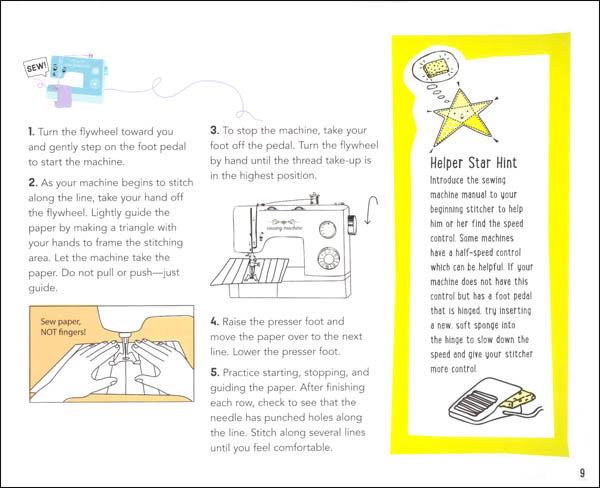 SEW!

1. Turn the flywheel toward you and gently step on the foot pedal to start the machine.

2. As your machine begins to stitch along the line, take your hand off the flywheel. Lightly guide the paper by making a triangle with your hands to frame the stitching area. Let the machine take the paper. Do not pull or push—just guide.

Sew paper, NOT fingers!

3. To stop the machine, take your foot off the pedal. Turn the flywheel by hand until the thread take-up is in the highest position.

sewing machine

4. Raise the presser foot and move the paper over to the next line. Lower the presser foot.

5. Practice starting, stopping, and guiding the paper. After finishing each row, check to see that the needle has punched holes along the line. Stitch along several lines until you feel comfortable.

Helper Star Hint

Introduce the sewing machine manual to your beginning stitcher to help him or her find the speed control. Some machines have a half-speed control which can be helpful. If your machine does not have this control but has a foot pedal that is hinged, try inserting a new, soft sponge into the hinge to slow down the speed and give your stitcher more control.

9